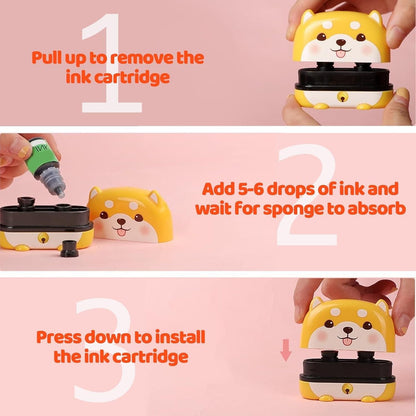 1

Pull up to remove the ink cartridge

2

Add 5-6 drops of ink and wait for sponge to absorb

3

Press down to install the ink cartridge